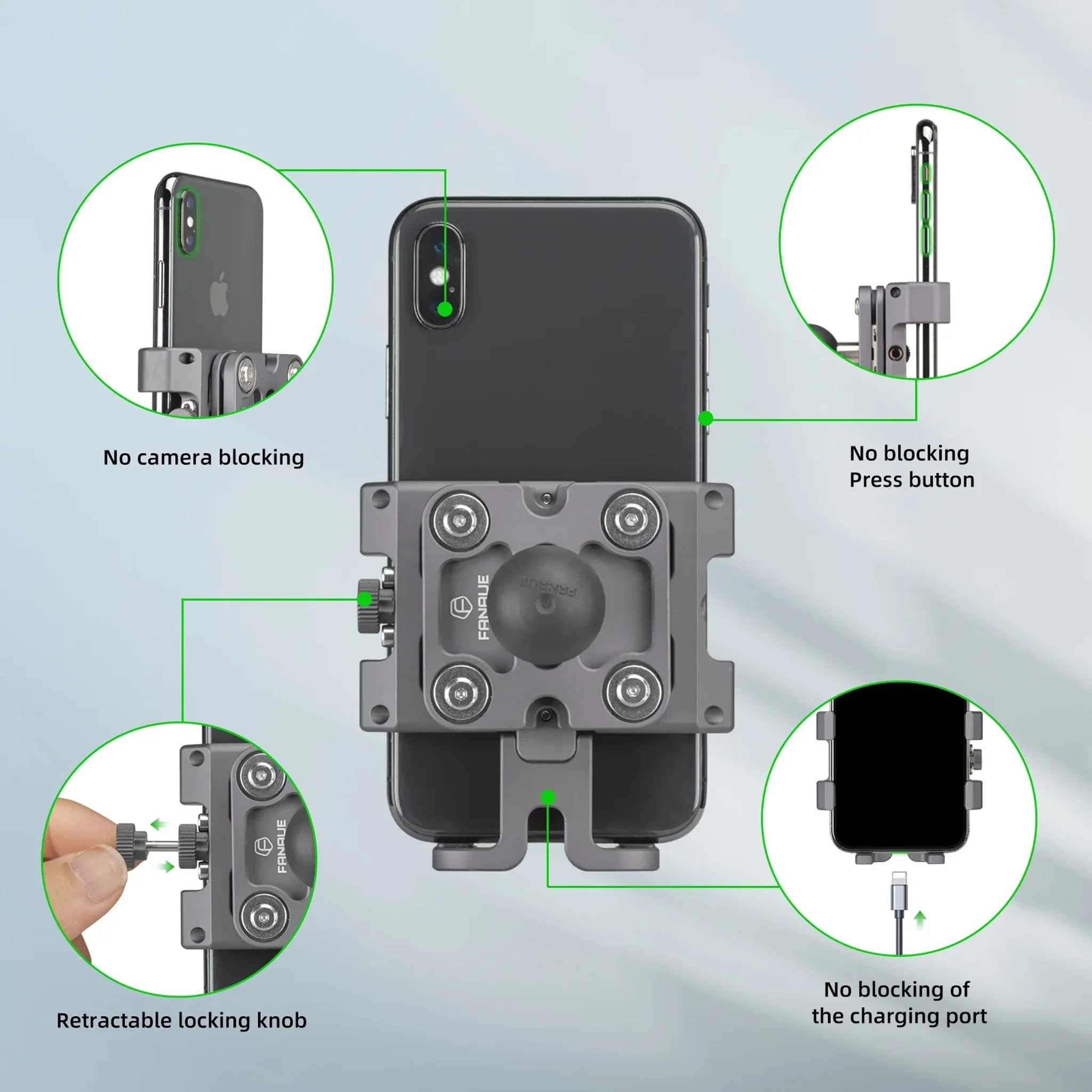 No camera blocking

No blocking
Press button

FANAUE

FANAUE

FANAUE

Retractable locking knob

No blocking of
the charging port