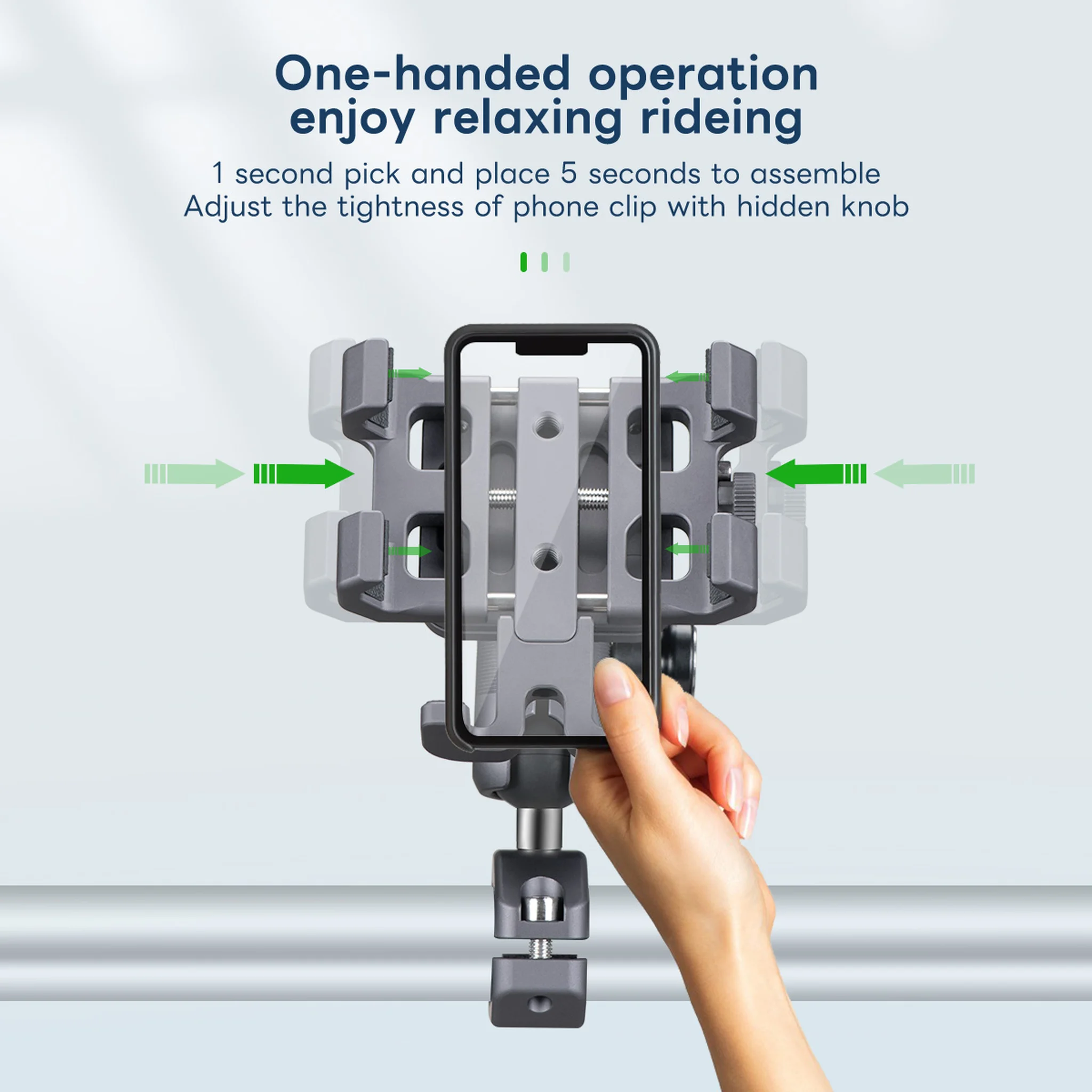 One-handed operation
enjoy relaxing rideing

1 second pick and place 5 seconds to assemble
Adjust the tightness of phone clip with hidden knob