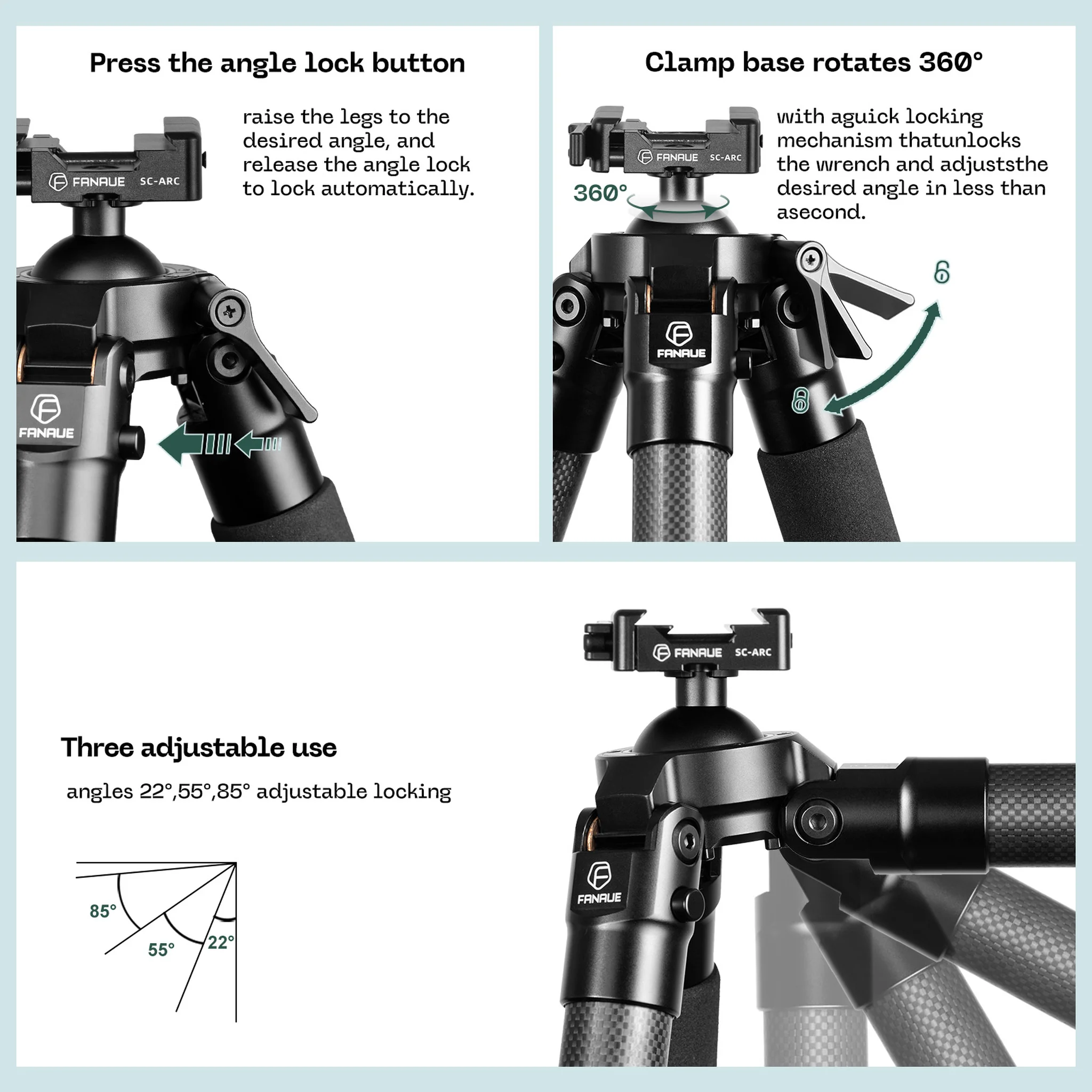 Press the angle lock button

raise the legs to the desired angle, and release the angle lock to lock automatically.

FANAUE SC-ARC

FANAUE

Clamp base rotates 360°

with aguick locking mechanism thatunlocks the wrench and adjuststhe desired angle in less than asecond.

FANAUE SC-ARC

360°

FANAUE

Three adjustable use

angles 22°,55°,85° adjustable locking

85°

55°

22°

FANAUE SC-ARC

FANAUE