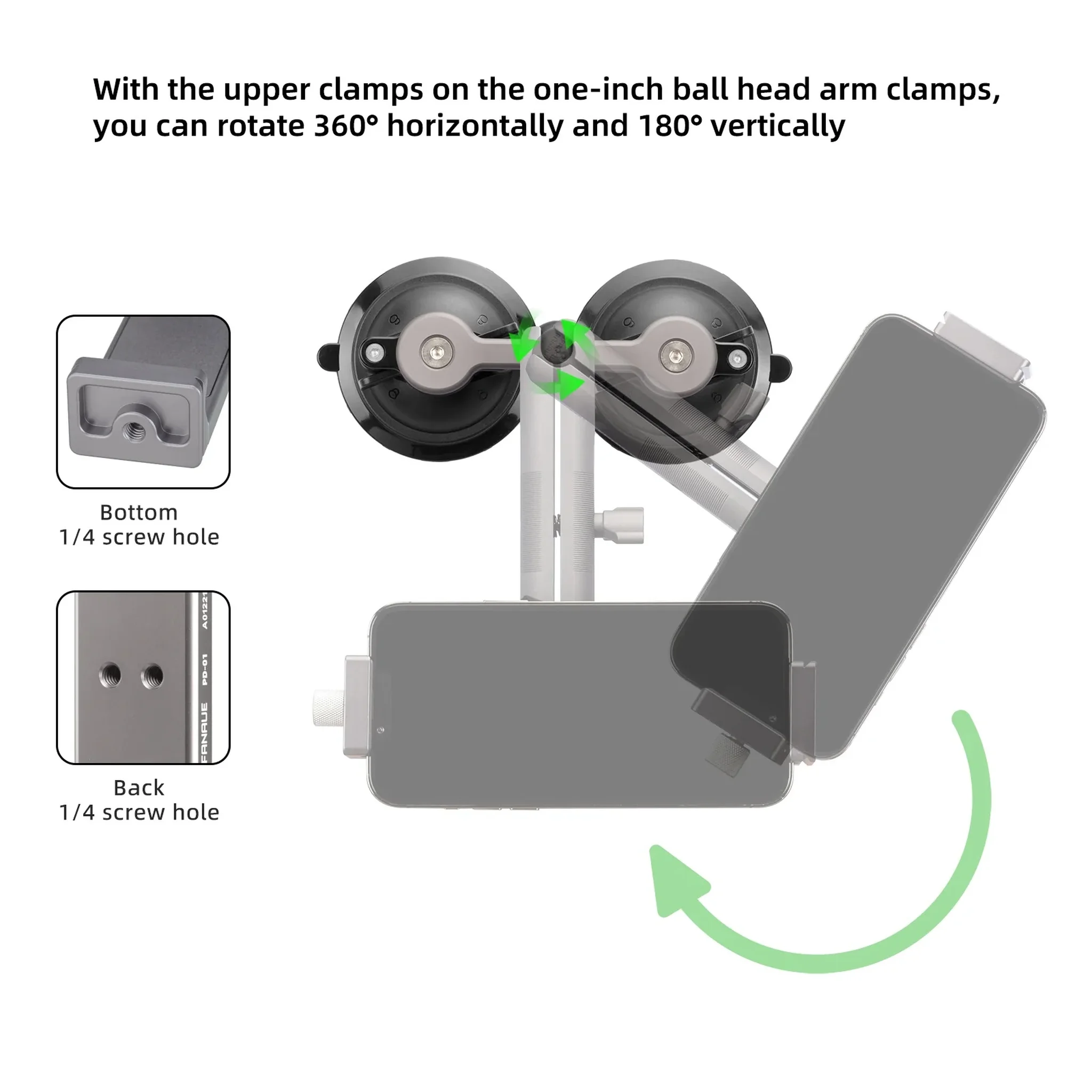 With the upper clamps on the one-inch ball head arm clamps, you can rotate 360° horizontally and 180° vertically

Bottom
1/4 screw hole

FANAUE PD-01 A01221

Back
1/4 screw hole