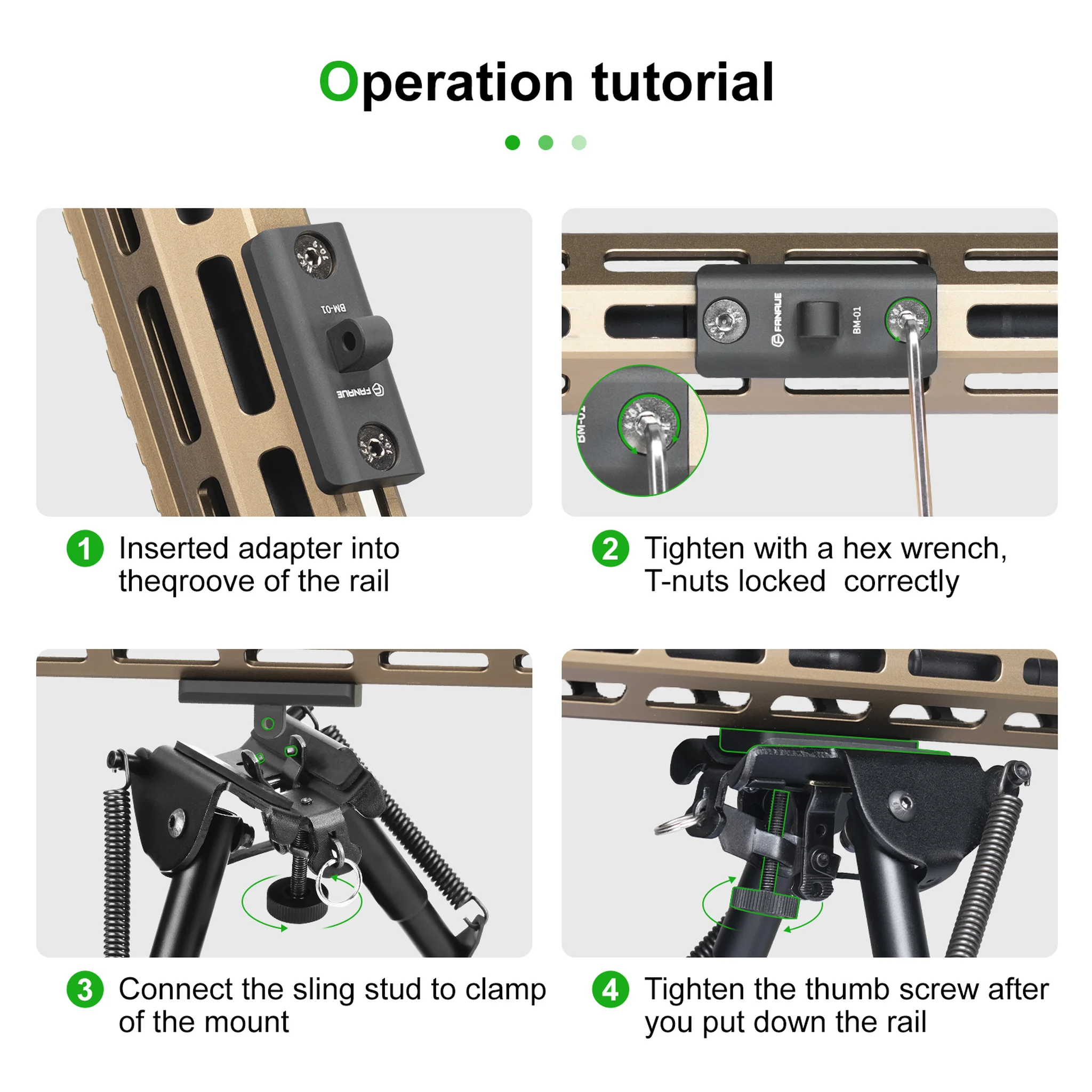 Operation tutorial

BM-01
FANAUE

FANAUE
BM-01
BM-01

1 Inserted adapter into theqroove of the rail

2 Tighten with a hex wrench, T-nuts locked  correctly

3 Connect the sling stud to clamp of the mount

4 Tighten the thumb screw after you put down the rail