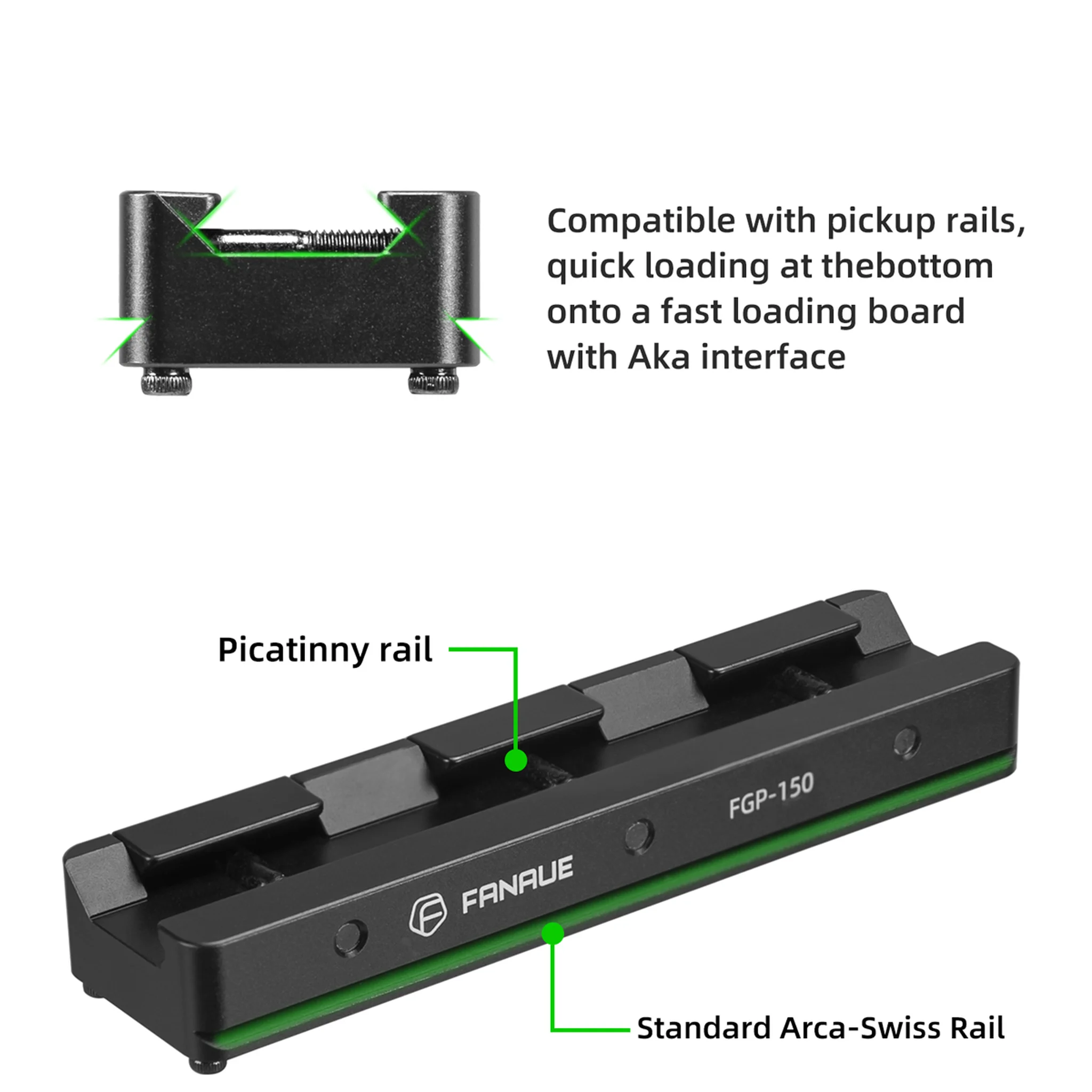 Compatible with pickup rails, quick loading at thebottom onto a fast loading board with Aka interface

Picatinny rail

FGP-150

FANAUE

Standard Arca-Swiss Rail