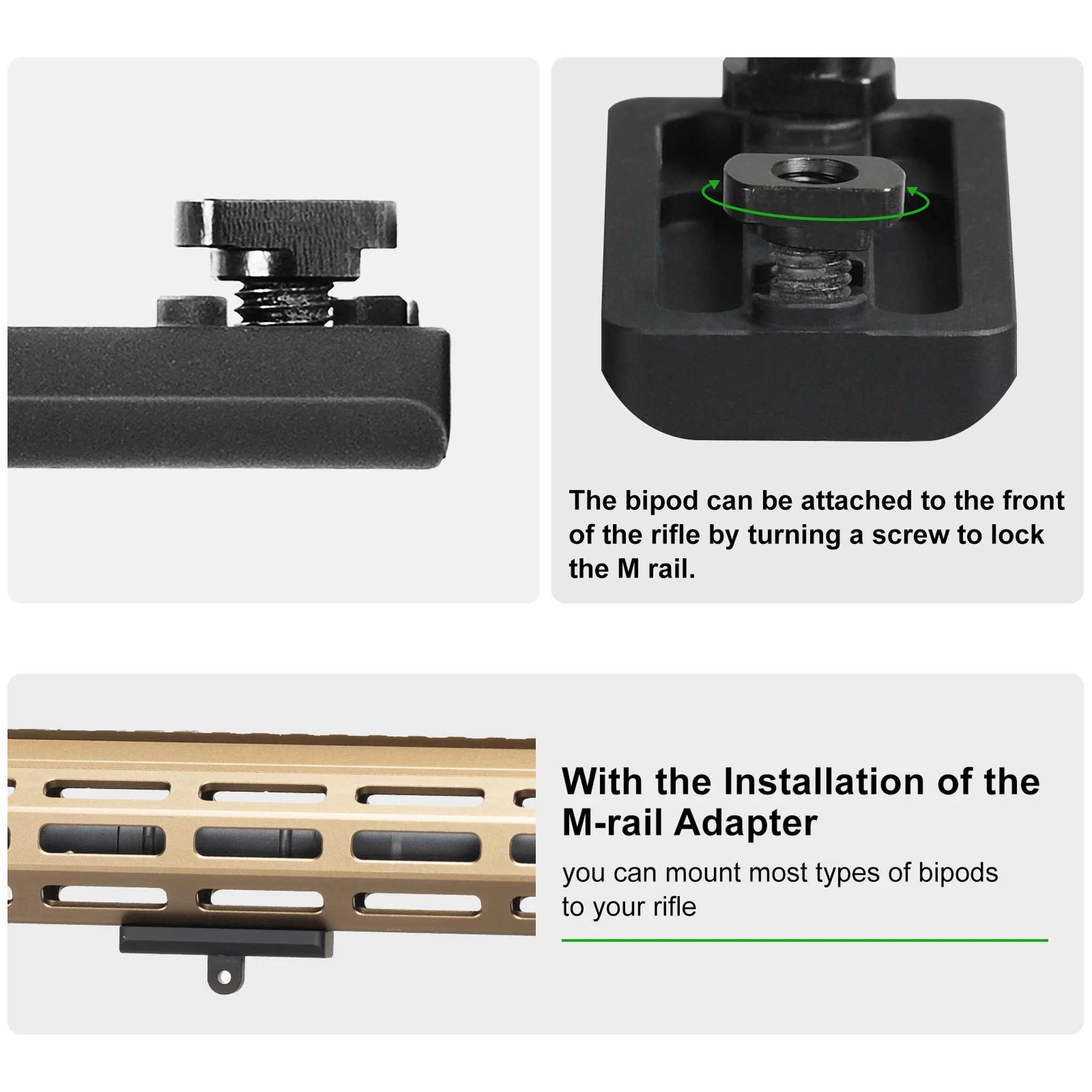 The bipod can be attached to the front of the rifle by turning a screw to lock the M rail.

With the Installation of the M-rail Adapter

you can mount most types of bipods to your rifle